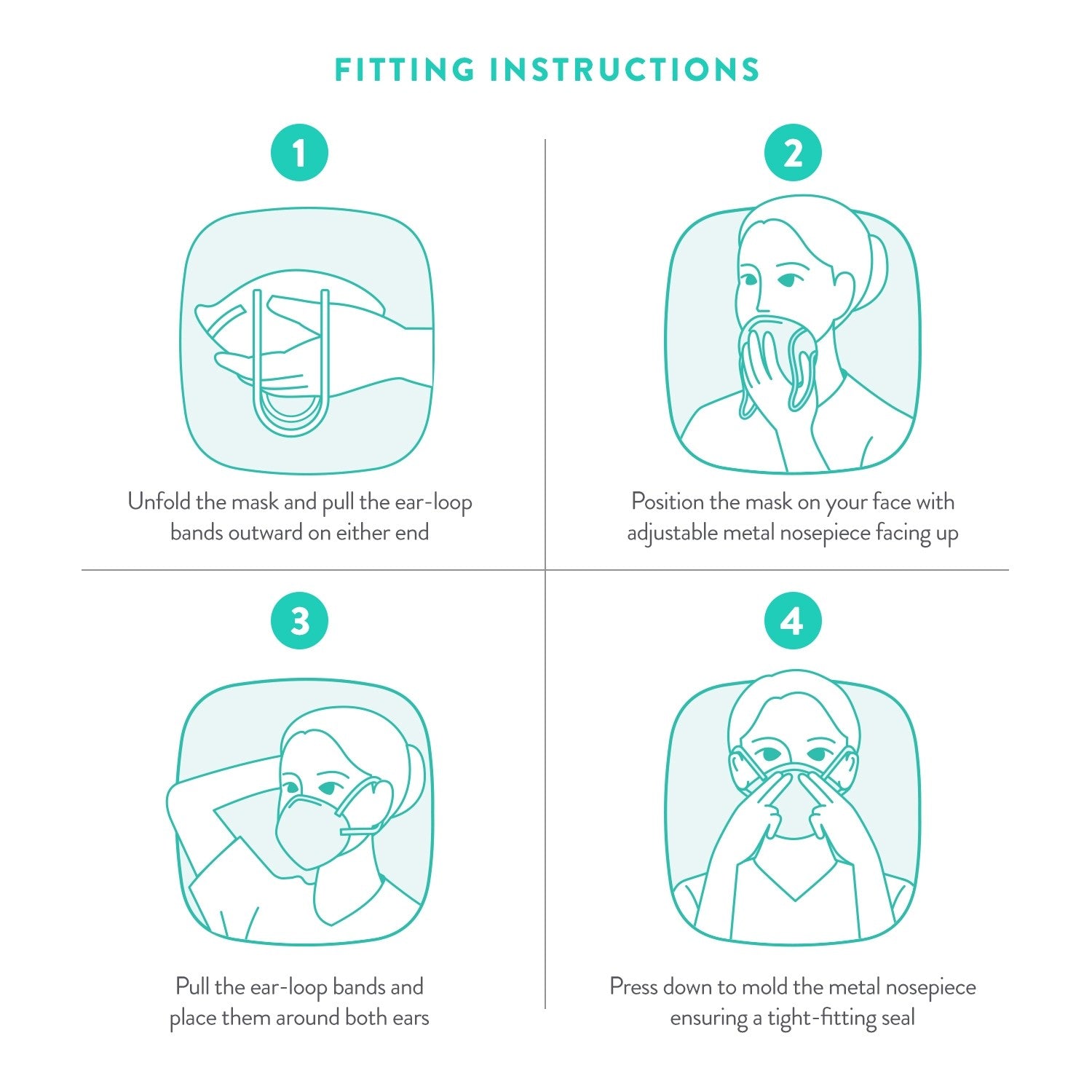 FITTING INSTRUCTIONS

1

Unfold the mask and pull the ear-loop bands outward on either end

2

Position the mask on your face with adjustable metal nosepiece facing up

3

Pull the ear-loop bands and place them around both ears

4

Press down to mold the metal nosepiece ensuring a tight-fitting seal